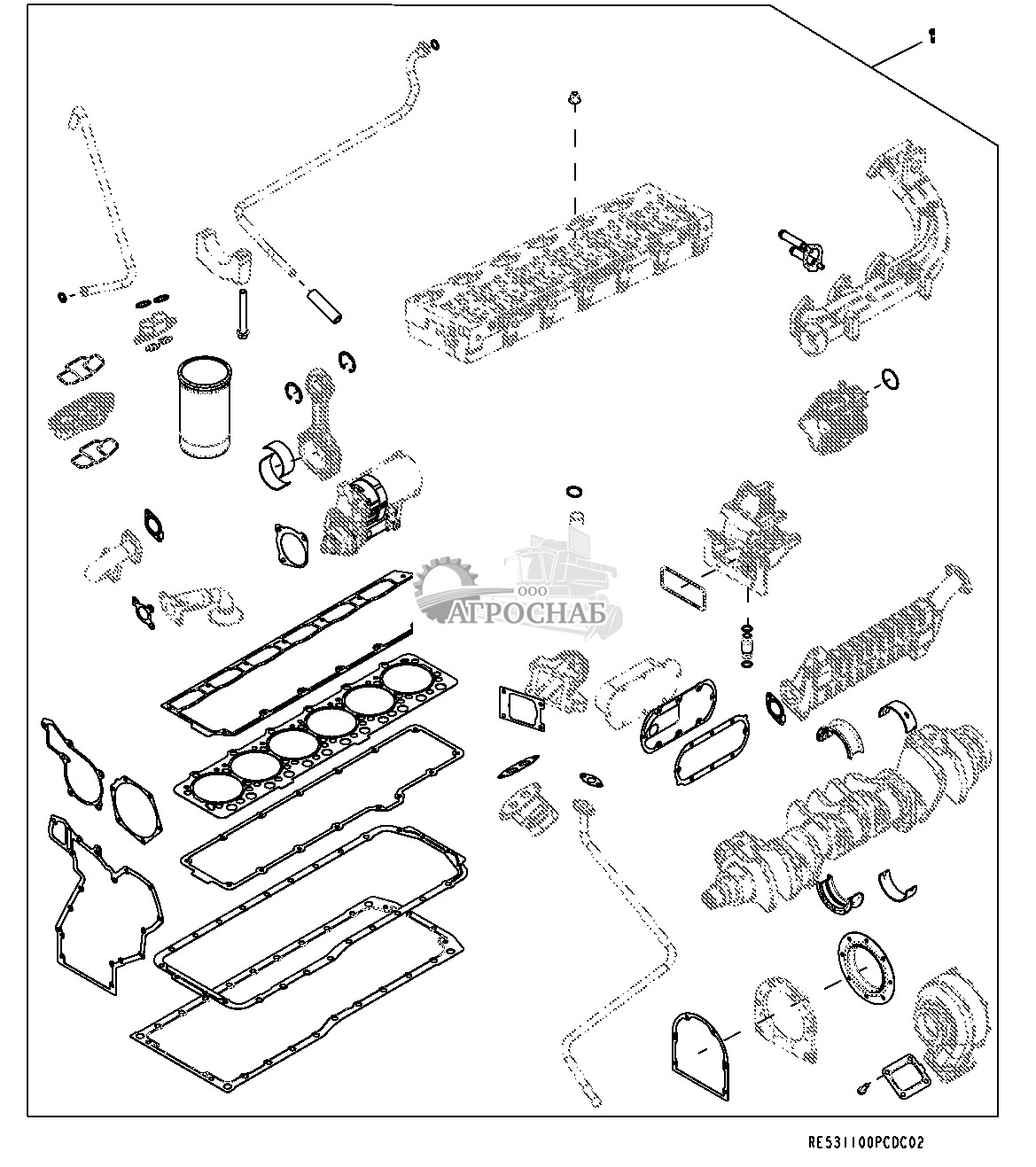 1

ООО
АГРОСНАБ

RE531100PCDC02